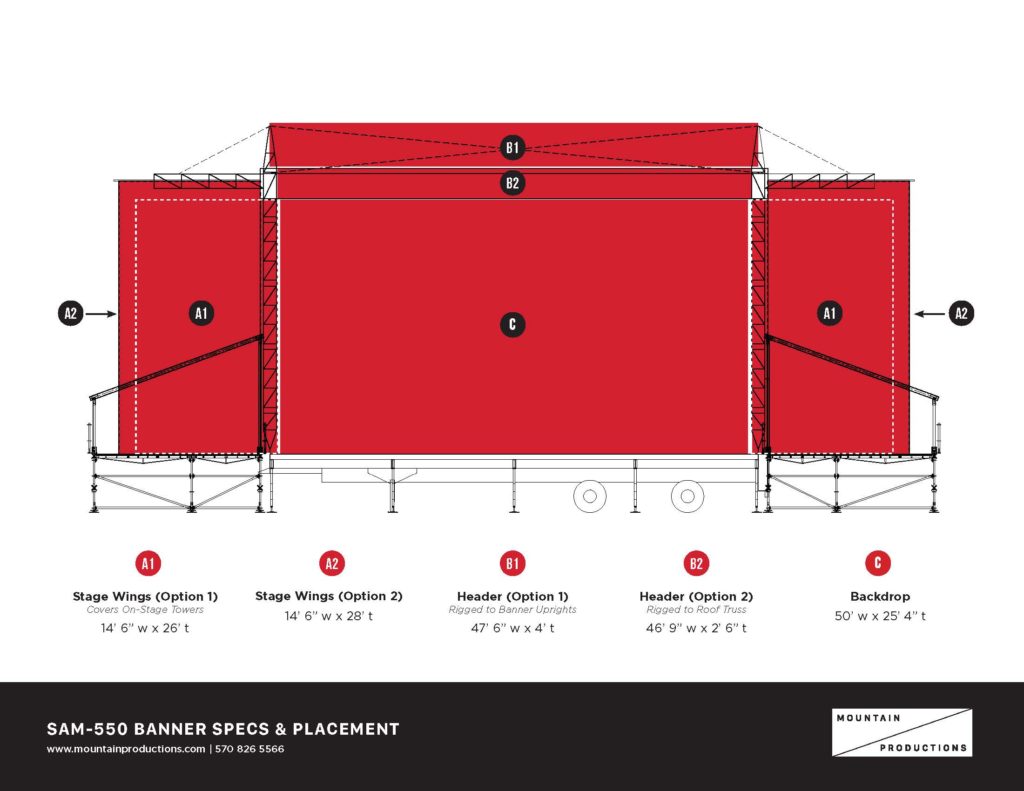 B1

B2

A2

A1

C

A1

A2

A1
Stage Wings (Option 1)
Covers On-Stage Towers
14' 6" w x 26' t

A2
Stage Wings (Option 2)
14' 6" w x 28' t

B1
Header (Option 1)
Rigged to Banner Uprights
47' 6" w x 4' t

B2
Header (Option 2)
Rigged to Roof Truss
46' 9" w x 2' 6" t

C
Backdrop
50' w x 25' 4" t

SAM-550 BANNER SPECS & PLACEMENT
www.mountainproductions.com | 570 826 5566

MOUNTAIN
PRODUCTIONS